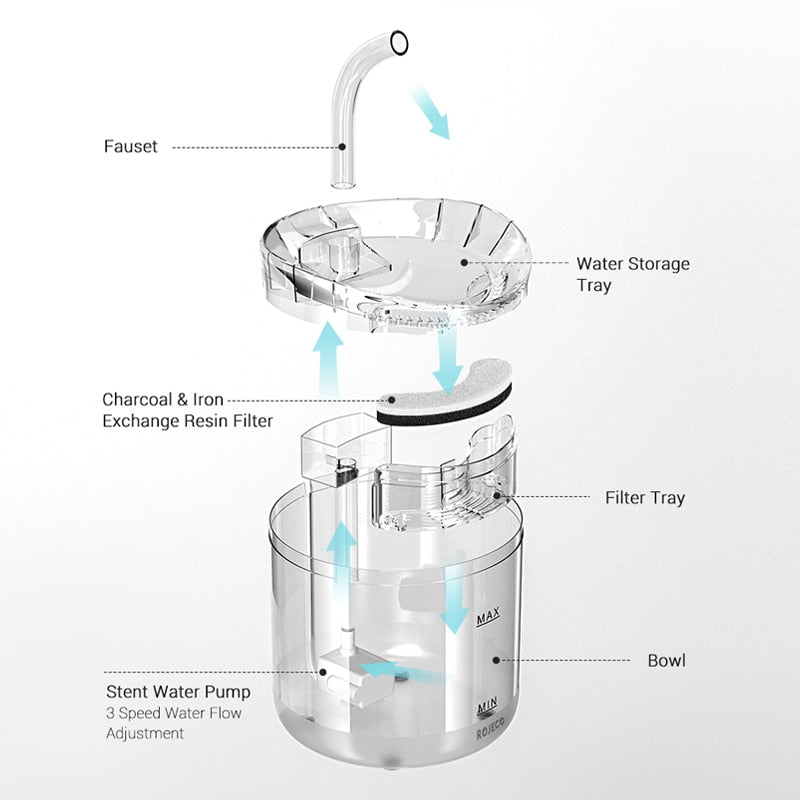 Fauset

Water Storage Tray

Charcoal & Iron Exchange Resin Filter

Filter Tray

MAX

Bowl

Stent Water Pump
3 Speed Water Flow Adjustment

MIN

ROJECO